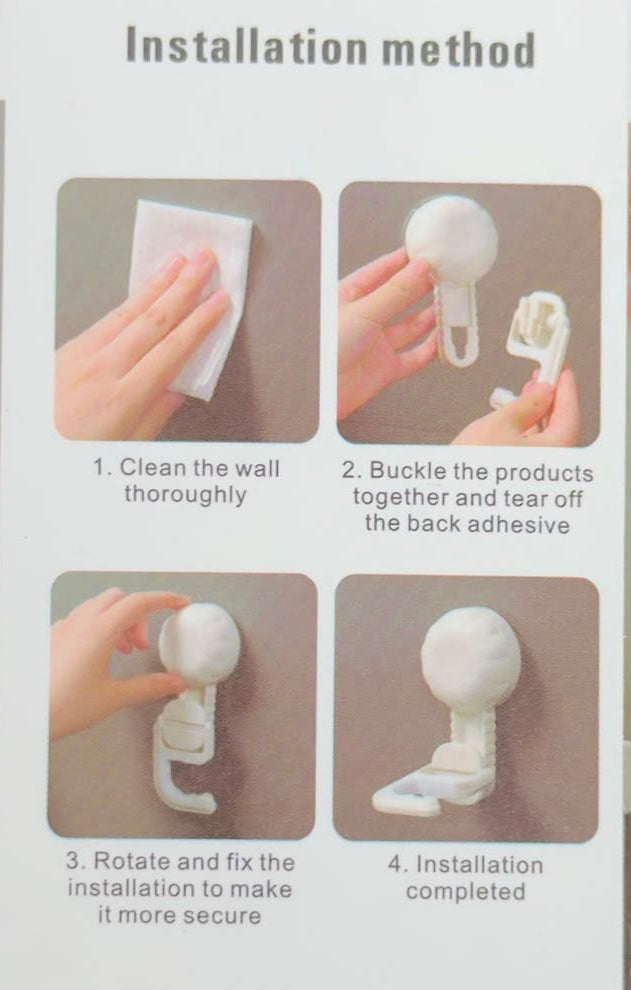 Installation method

1. Clean the wall thoroughly

2. Buckle the products together and tear off the back adhesive

3. Rotate and fix the installation to make it more secure

4. Installation completed