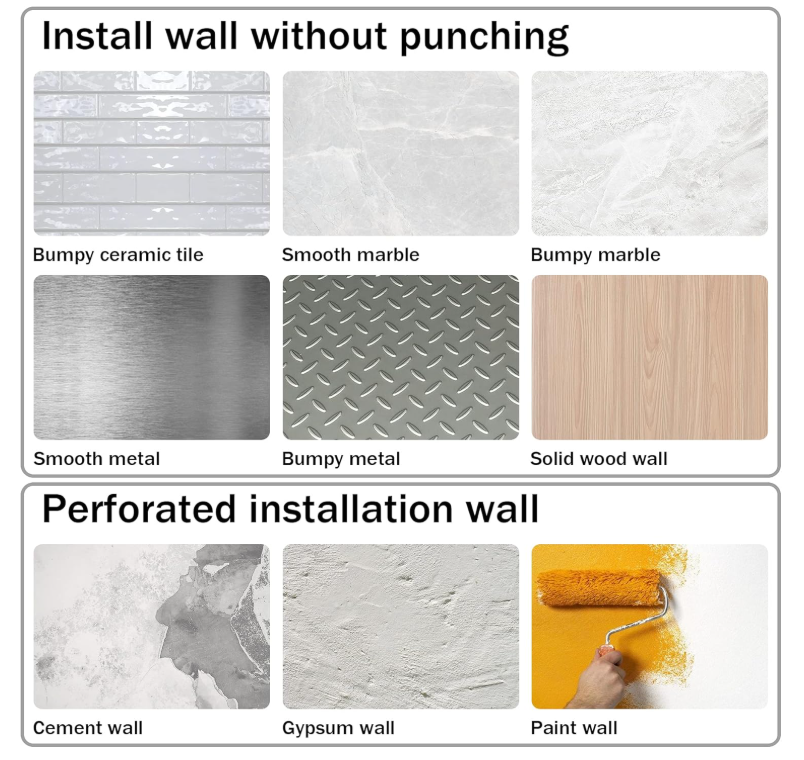 Install wall without punching

Bumpy ceramic tile

Smooth marble

Bumpy marble

Smooth metal

Bumpy metal

Solid wood wall

Perforated installation wall

Cement wall

Gypsum wall

Paint wall