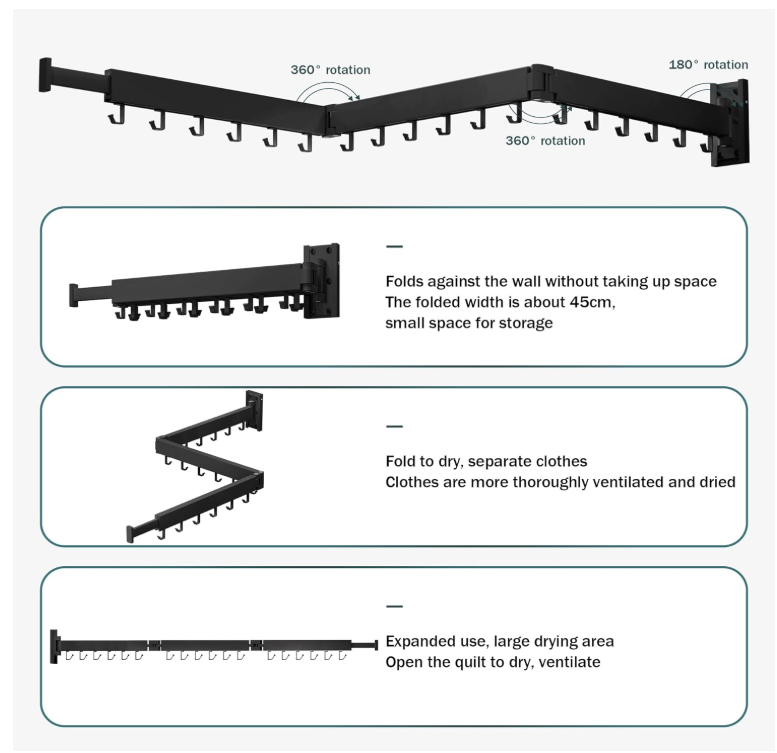 360° rotation

180° rotation

360° rotation

—

Folds against the wall without taking up space
The folded width is about 45cm,
small space for storage

—

Fold to dry, separate clothes
Clothes are more thoroughly ventilated and dried

—

Expanded use, large drying area
Open the quilt to dry, ventilate