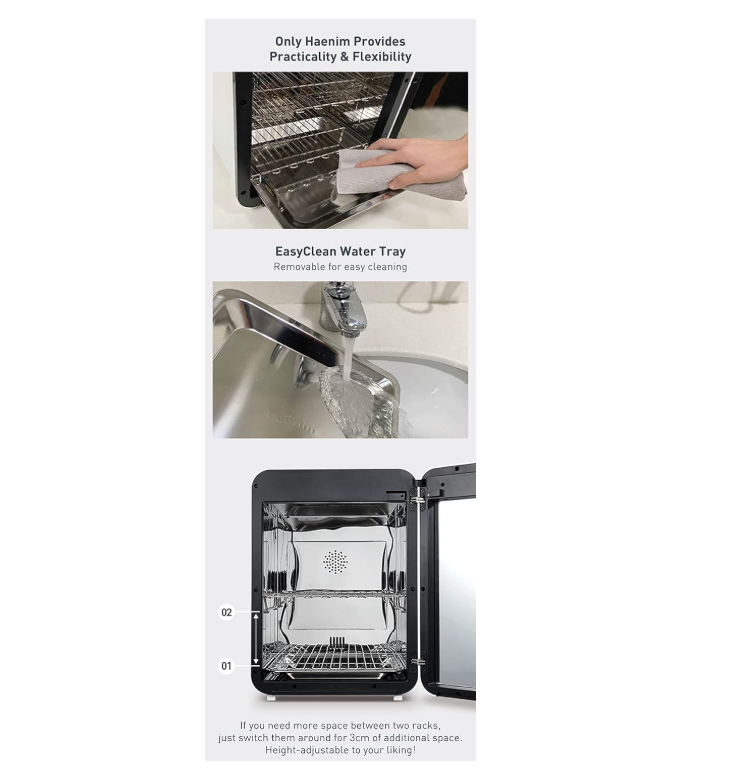 Only Haenim Provides
Practicality & Flexibility

EasyClean Water Tray
Removable for easy cleaning

02

01

If you need more space between two racks, just switch them around for 3cm of additional space. Height-adjustable to your liking!