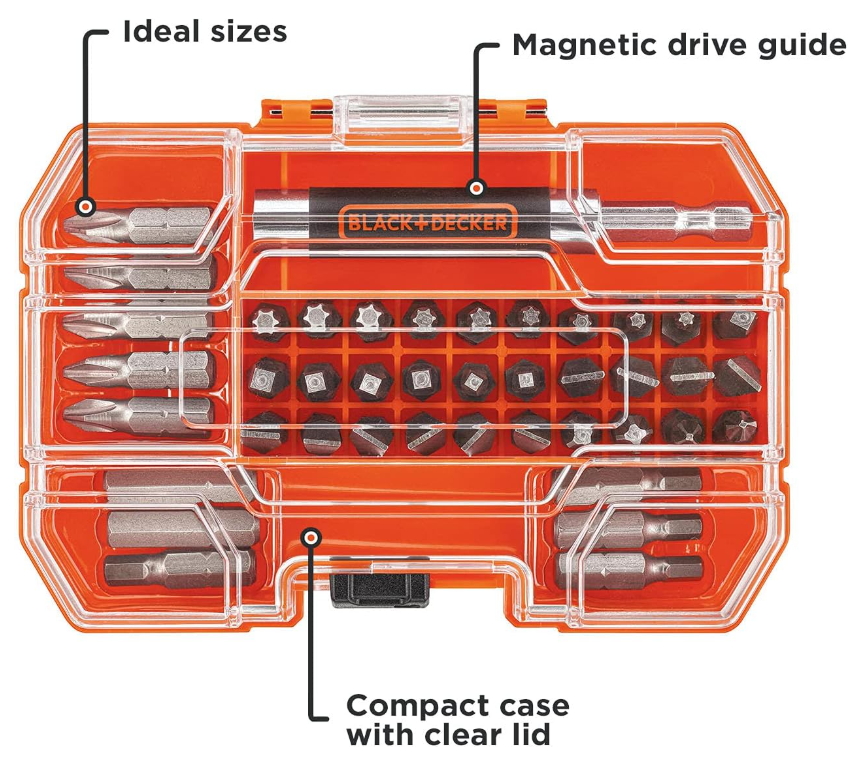 Ideal sizes

Magnetic drive guide

BLACK+DECKER

Compact case with clear lid