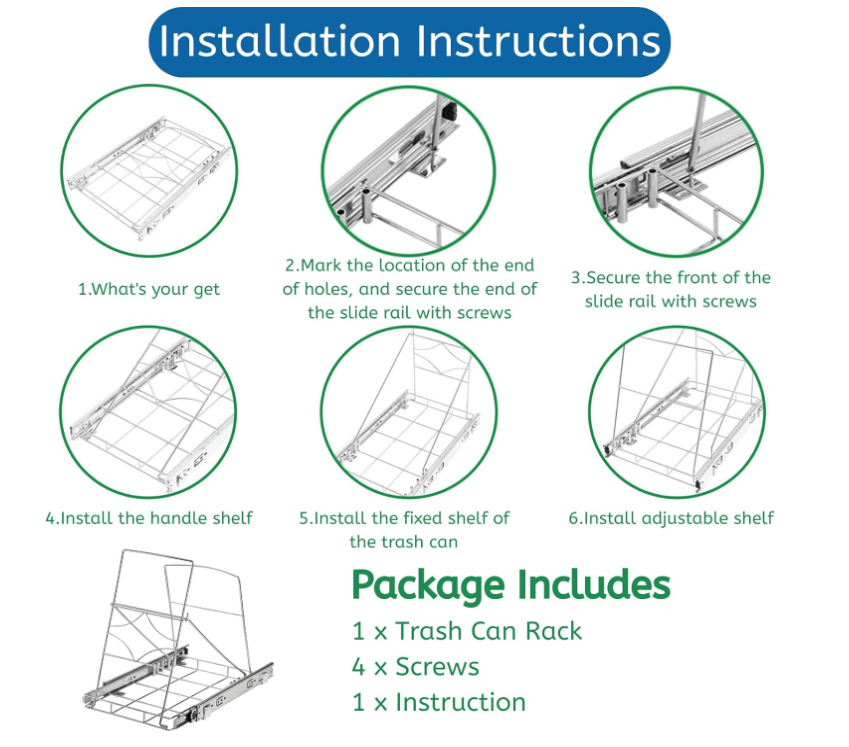 Installation Instructions

1.What's your get

2.Mark the location of the end of holes, and secure the end of the slide rail with screws

3.Secure the front of the slide rail with screws

4.Install the handle shelf

5.Install the fixed shelf of the trash can

6.Install adjustable shelf

Package Includes

1 x Trash Can Rack

4 x Screws

1 x Instruction