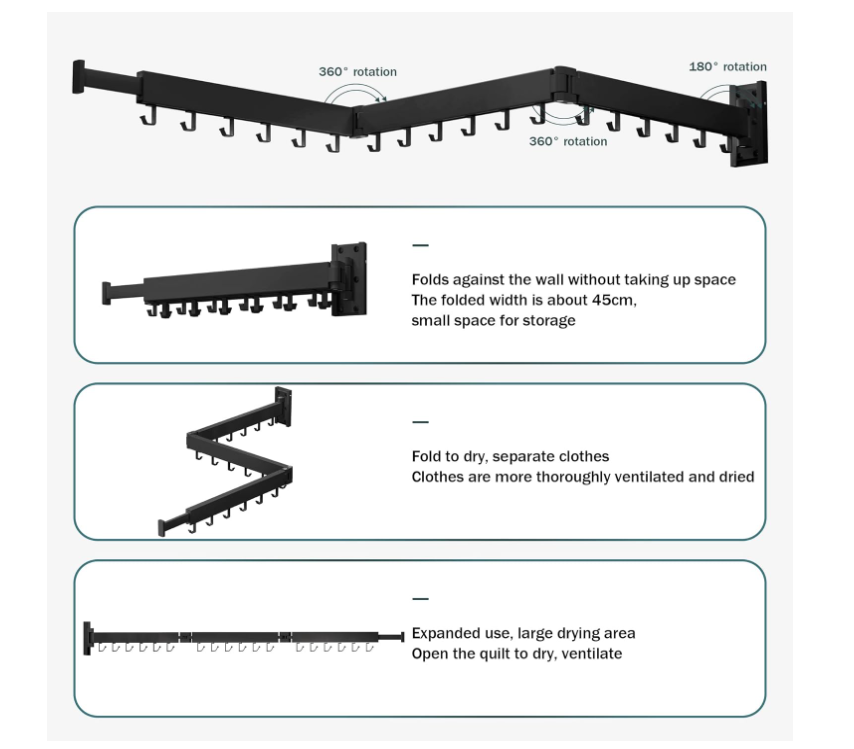 360° rotation

180° rotation

360° rotation

—

Folds against the wall without taking up space
The folded width is about 45cm,
small space for storage

—

Fold to dry, separate clothes
Clothes are more thoroughly ventilated and dried

—

Expanded use, large drying area
Open the quilt to dry, ventilate