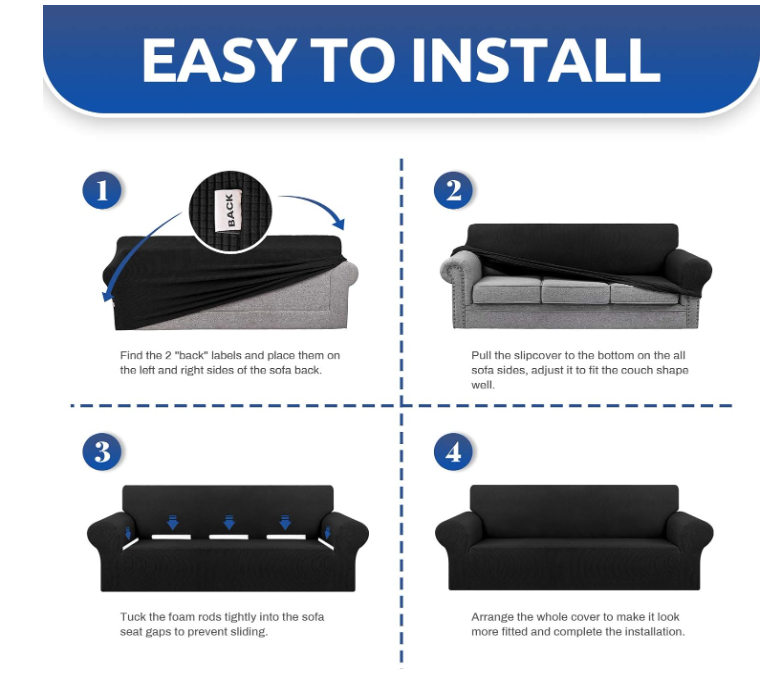 EASY TO INSTALL

1

BACK

Find the 2 "back" labels and place them on the left and right sides of the sofa back.

2

Pull the slipcover to the bottom on the all sofa sides, adjust it to fit the couch shape well.

3

Tuck the foam rods tightly into the sofa seat gaps to prevent sliding.

4

Arrange the whole cover to make it look more fitted and complete the installation.