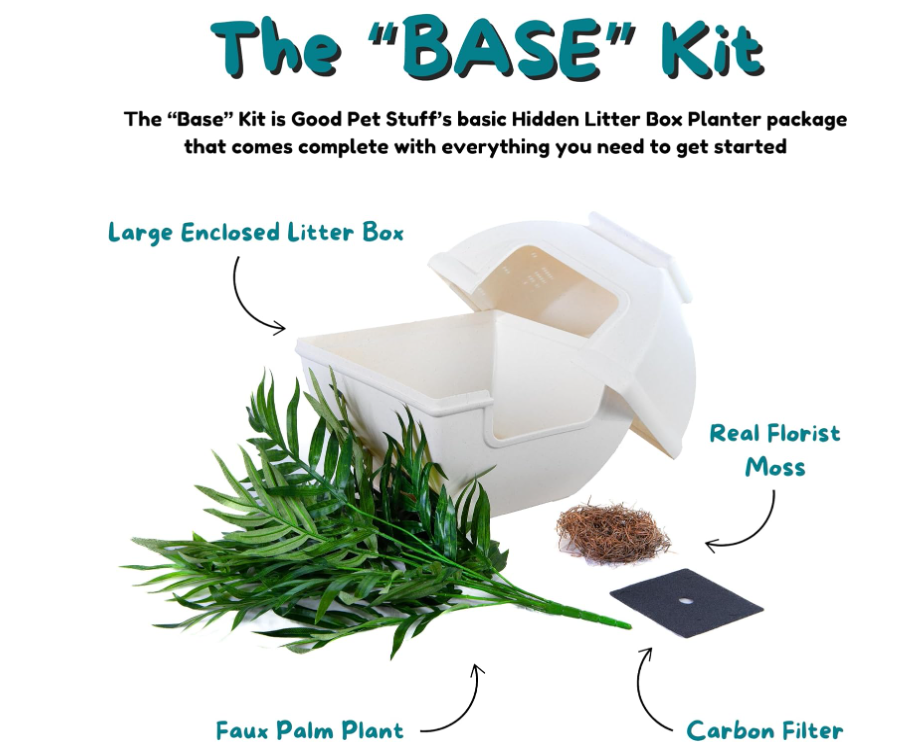 The "BASE" Kit

The "Base" Kit is Good Pet Stuff's basic Hidden Litter Box Planter package that comes complete with everything you need to get started

Large Enclosed Litter Box

Real Florist Moss

Faux Palm Plant

Carbon Filter