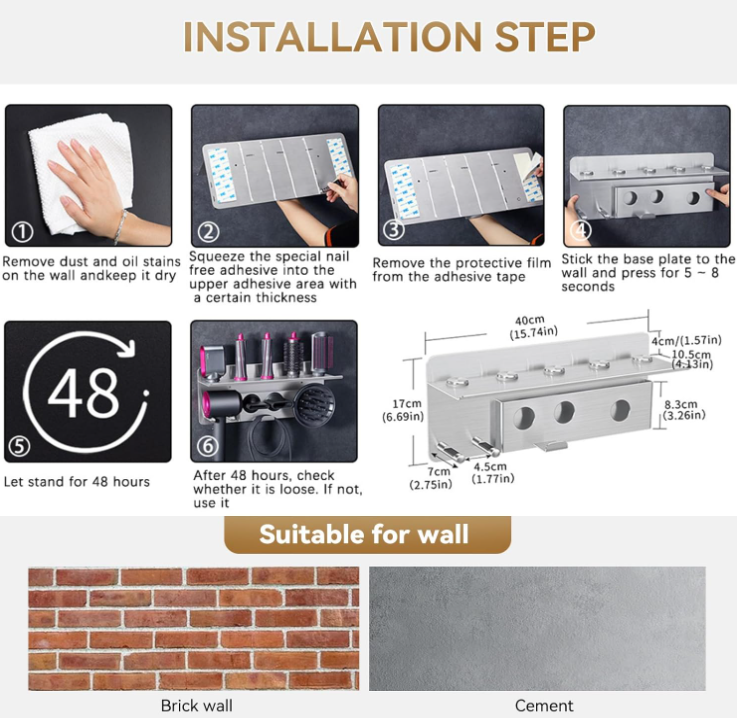 INSTALLATION STEP

①
Remove dust and oil stains on the wall andkeep it dry

②
Squeeze the special nail free adhesive into the upper adhesive area with a certain thickness

③
Remove the protective film from the adhesive tape

④
Stick the base plate to the wall and press for 5 ~ 8 seconds

48
⑤
Let stand for 48 hours

⑥
After 48 hours, check whether it is loose. If not, use it

40cm
(15.74in)
4cm/(1.57in)
10.5cm
(4.13in)
17cm
(6.69in)
8.3cm
(3.26in)
7cm
(2.75in)
4.5cm
(1.77in)

Suitable for wall

Brick wall

Cement