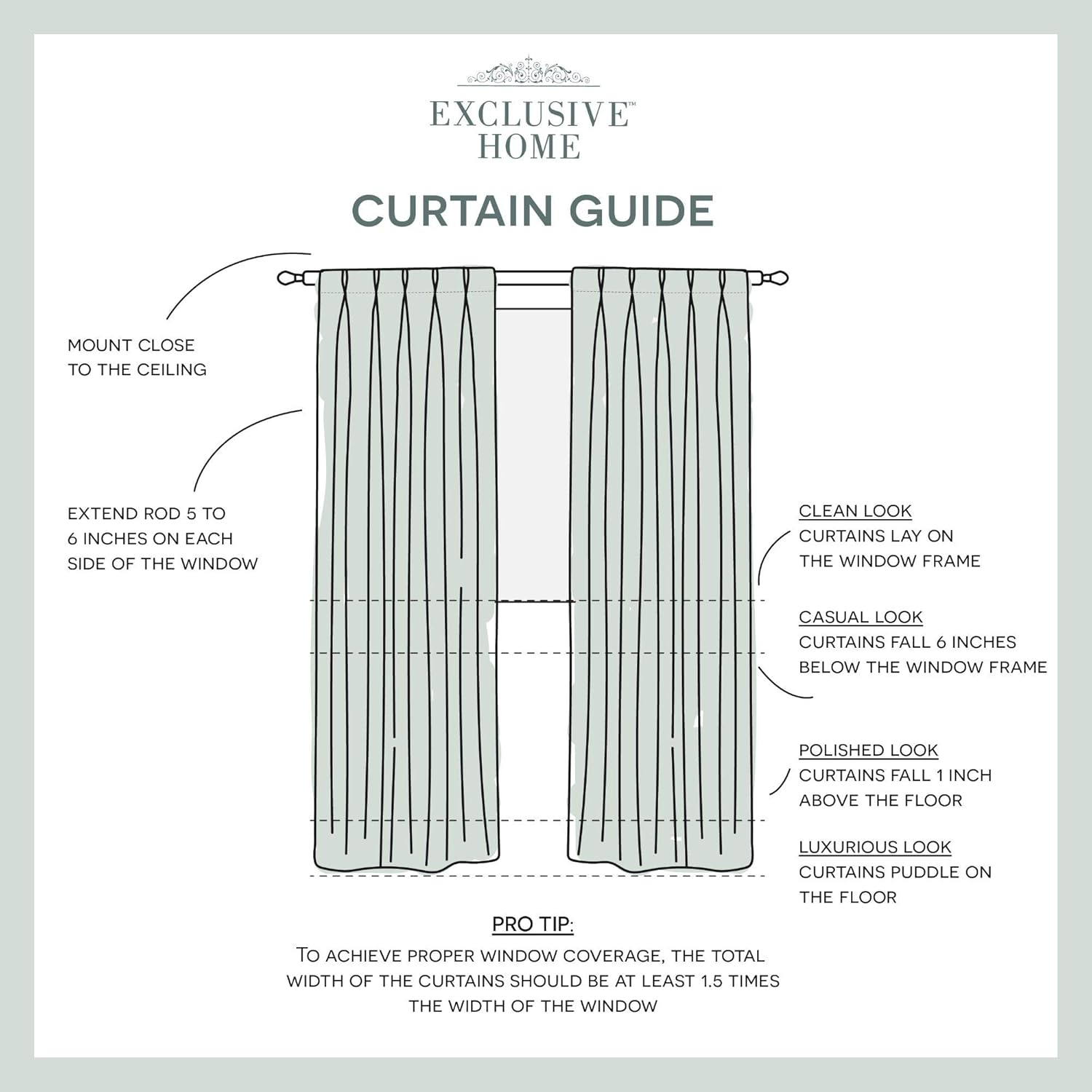 EXCLUSIVE™
HOME

CURTAIN GUIDE

MOUNT CLOSE TO THE CEILING

EXTEND ROD 5 TO 6 INCHES ON EACH SIDE OF THE WINDOW

CLEAN LOOK
CURTAINS LAY ON THE WINDOW FRAME

CASUAL LOOK
CURTAINS FALL 6 INCHES BELOW THE WINDOW FRAME

POLISHED LOOK
CURTAINS FALL 1 INCH ABOVE THE FLOOR

LUXURIOUS LOOK
CURTAINS PUDDLE ON THE FLOOR

PRO TIP:
TO ACHIEVE PROPER WINDOW COVERAGE, THE TOTAL WIDTH OF THE CURTAINS SHOULD BE AT LEAST 1.5 TIMES THE WIDTH OF THE WINDOW