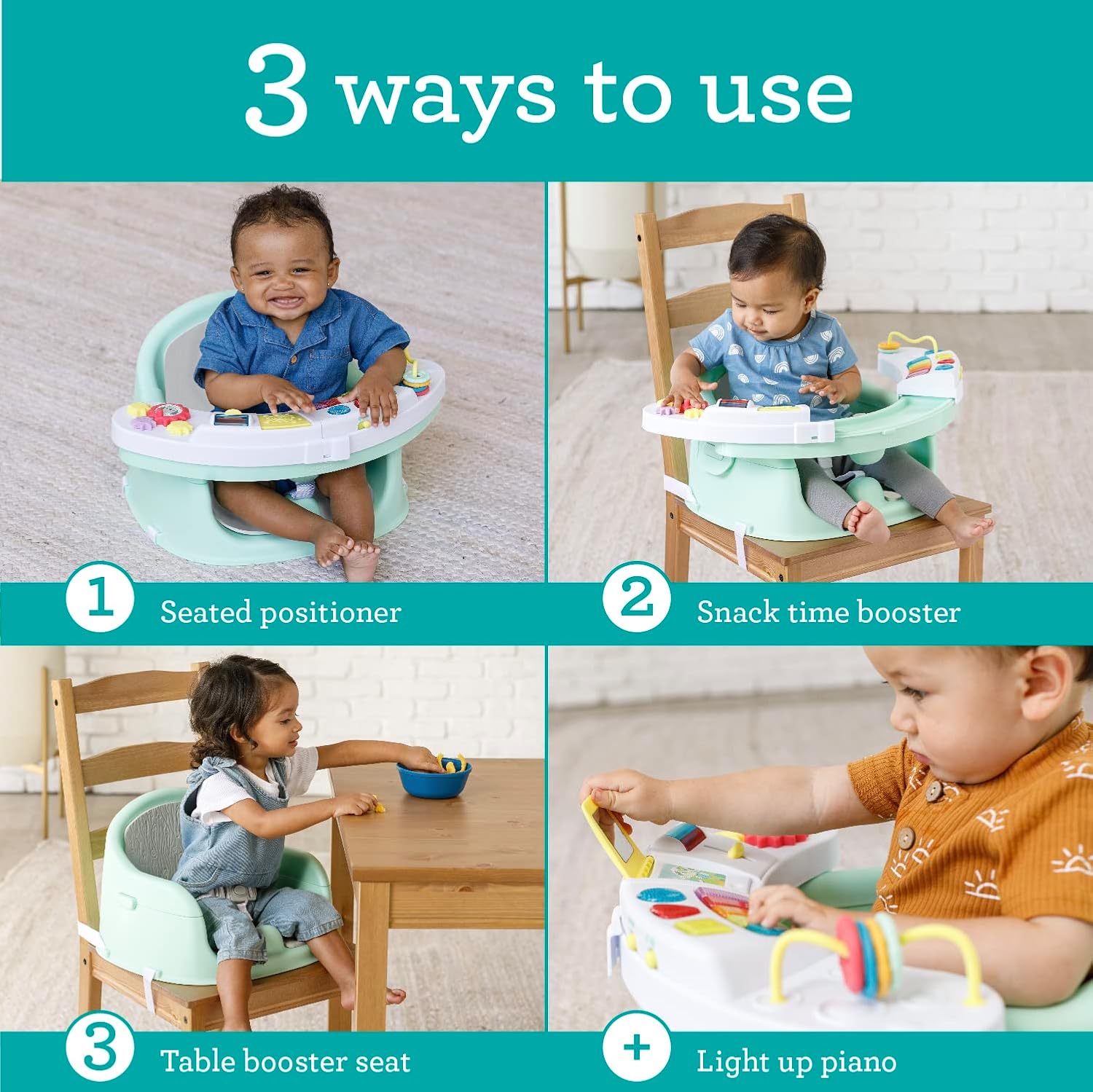 3 ways to use

1 Seated positioner

2 Snack time booster

3 Table booster seat

+ Light up piano