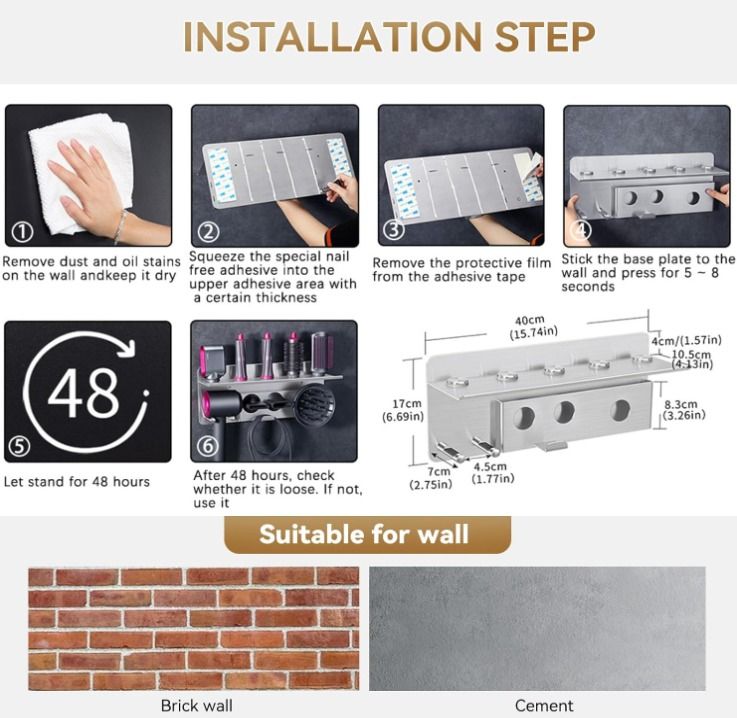 INSTALLATION STEP

①
Remove dust and oil stains on the wall andkeep it dry

②
Squeeze the special nail free adhesive into the upper adhesive area with a certain thickness

③
Remove the protective film from the adhesive tape

④
Stick the base plate to the wall and press for 5 ~ 8 seconds

48
⑤
Let stand for 48 hours

⑥
After 48 hours, check whether it is loose. If not, use it

40cm (15.74in)
4cm/(1.57in)
10.5cm (4.13in)
17cm (6.69in)
8.3cm (3.26in)
7cm (2.75in)
4.5cm (1.77in)

Suitable for wall

Brick wall

Cement