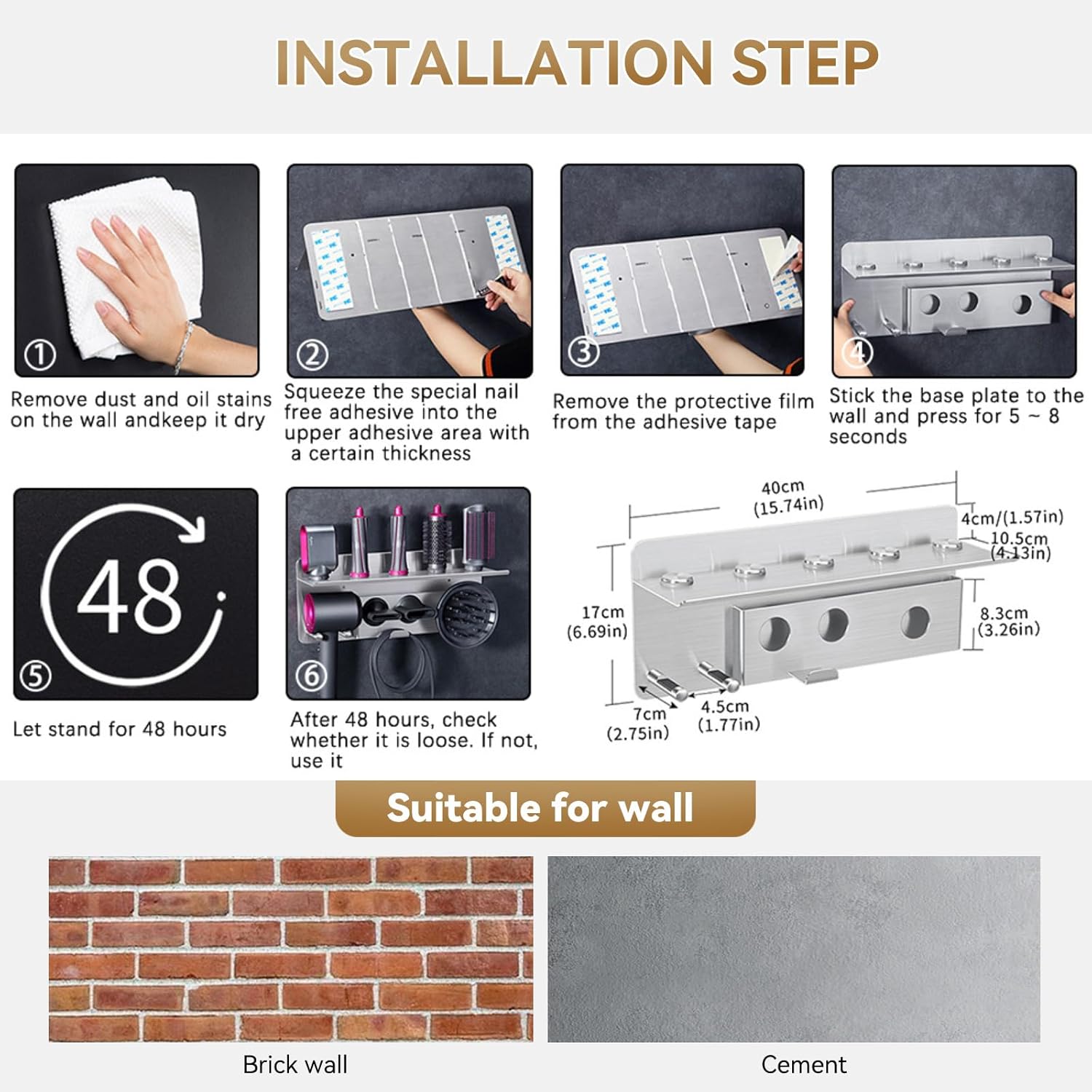 INSTALLATION STEP

①
Remove dust and oil stains on the wall andkeep it dry

②
Squeeze the special nail free adhesive into the upper adhesive area with a certain thickness

③
Remove the protective film from the adhesive tape

④
Stick the base plate to the wall and press for 5 ~ 8 seconds

48
⑤
Let stand for 48 hours

⑥
After 48 hours, check whether it is loose. If not, use it

40cm (15.74in)
4cm/(1.57in)
10.5cm (4.13in)
17cm (6.69in)
8.3cm (3.26in)
7cm (2.75in)
4.5cm (1.77in)

Suitable for wall

Brick wall

Cement