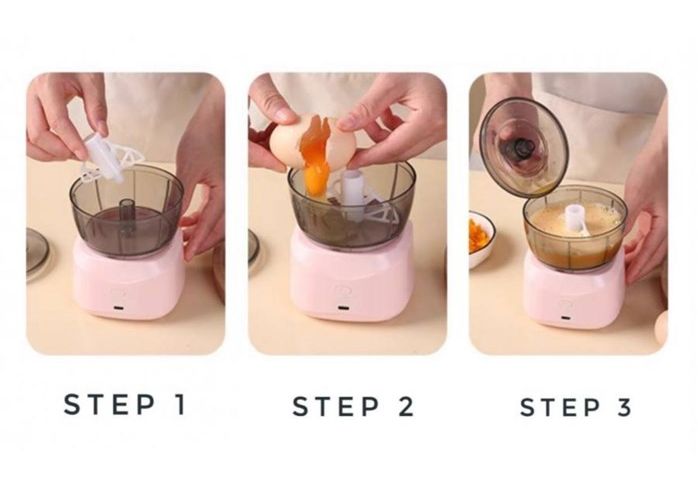 STEP 1

STEP 2

STEP 3